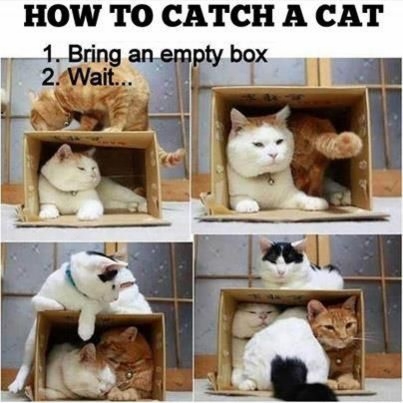 HOW TO CATCH A CAT

1. Bring an empty box
2. Wait...